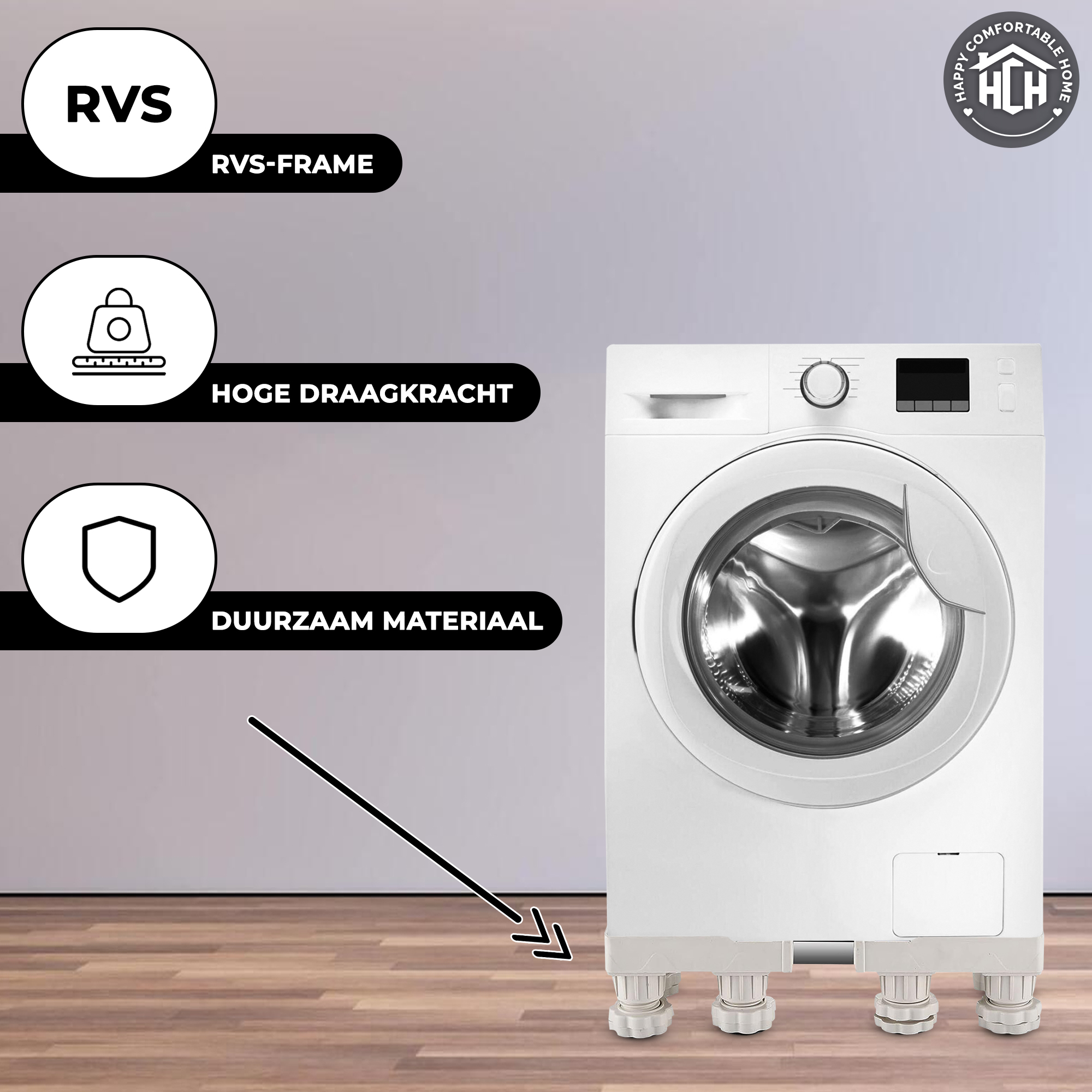 RVS

RVS-FRAME

HOGE DRAAGKRACHT

DUURZAAM MATERIAAL

HAPPY COMFORTABLE HOME

HCH